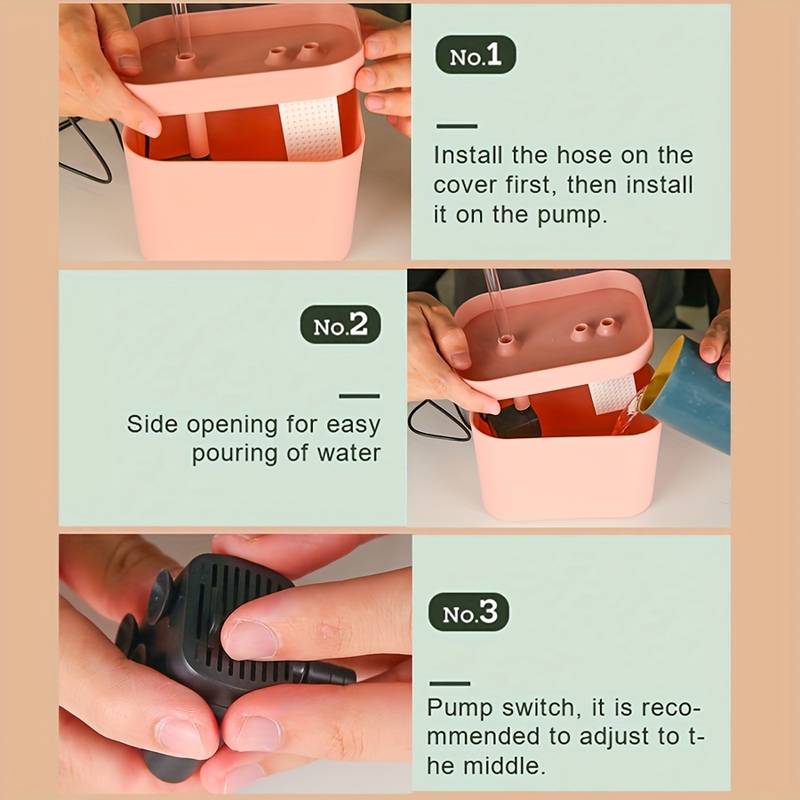 No.1

Install the hose on the cover first, then install it on the pump.

No.2

Side opening for easy pouring of water

No.3

Pump switch, it is recommended to adjust to the middle.