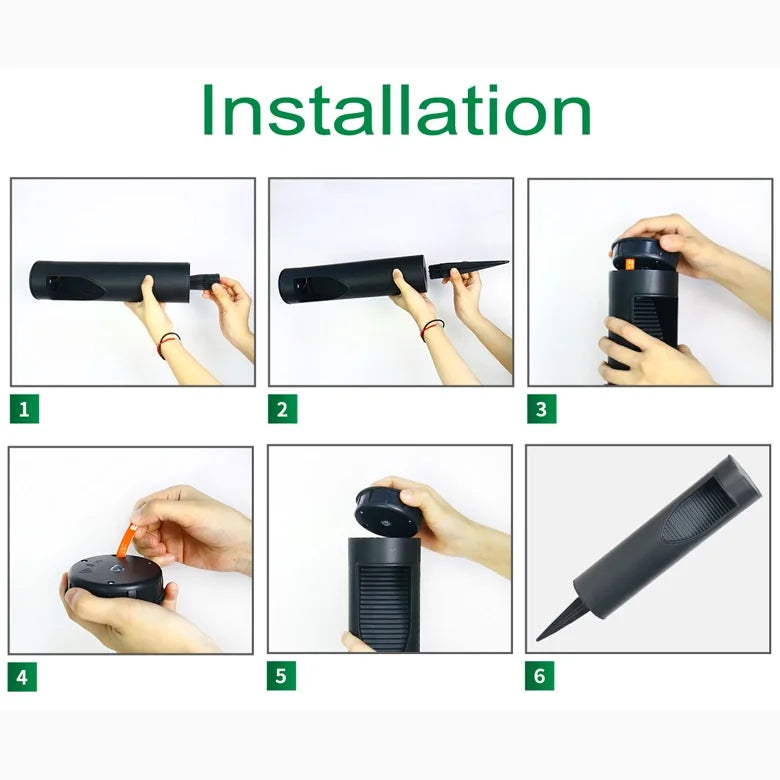 Installation

1

2

3

4

5

6