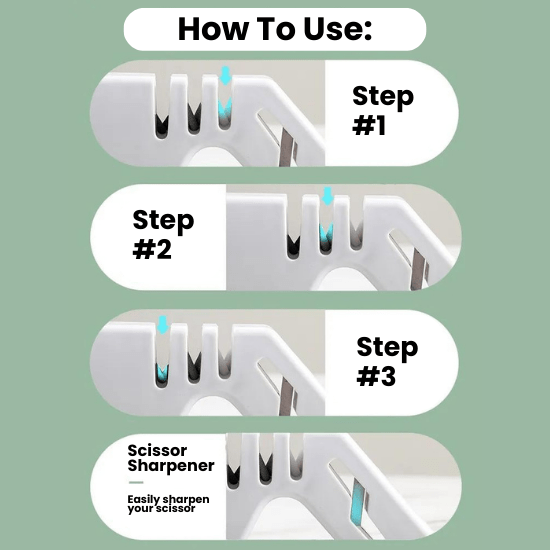 How To Use:

Step #1

Step #2

Step #3

Scissor Sharpener

Easily sharpen your scissor